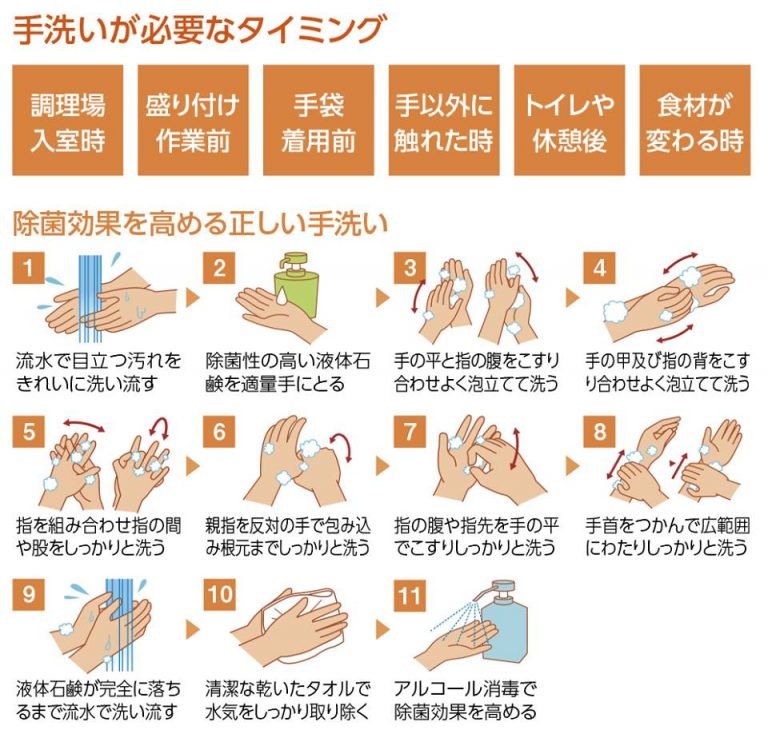 手洗いが必要なタイミング

調理場入室時

盛り付け作業前

手袋着用前

手以外に触れた時

トイレや休憩後

食材が変わる時

除菌効果を高める正しい手洗い

1
流水で目立つ汚れをきれいに洗い流す

2
除菌性の高い液体石鹸を適量手にとる

3
手の平と指の腹をこすり合わせよく泡立てて洗う

4
手の甲及び指の背をこすり合わせよく泡立てて洗う

5
指を組み合わせ指の間や股をしっかりと洗う

6
親指を反対の手で包み込み根元までしっかりと洗う

7
指の腹や指先を手の平でこすりしっかりと洗う

8
手首をつかんで広範囲にわたりしっかりと洗う

9
液体石鹸が完全に落ちるまで流水で洗い流す

10
清潔な乾いたタオルで水気をしっかり取り除く

11
アルコール消毒で除菌効果を高める